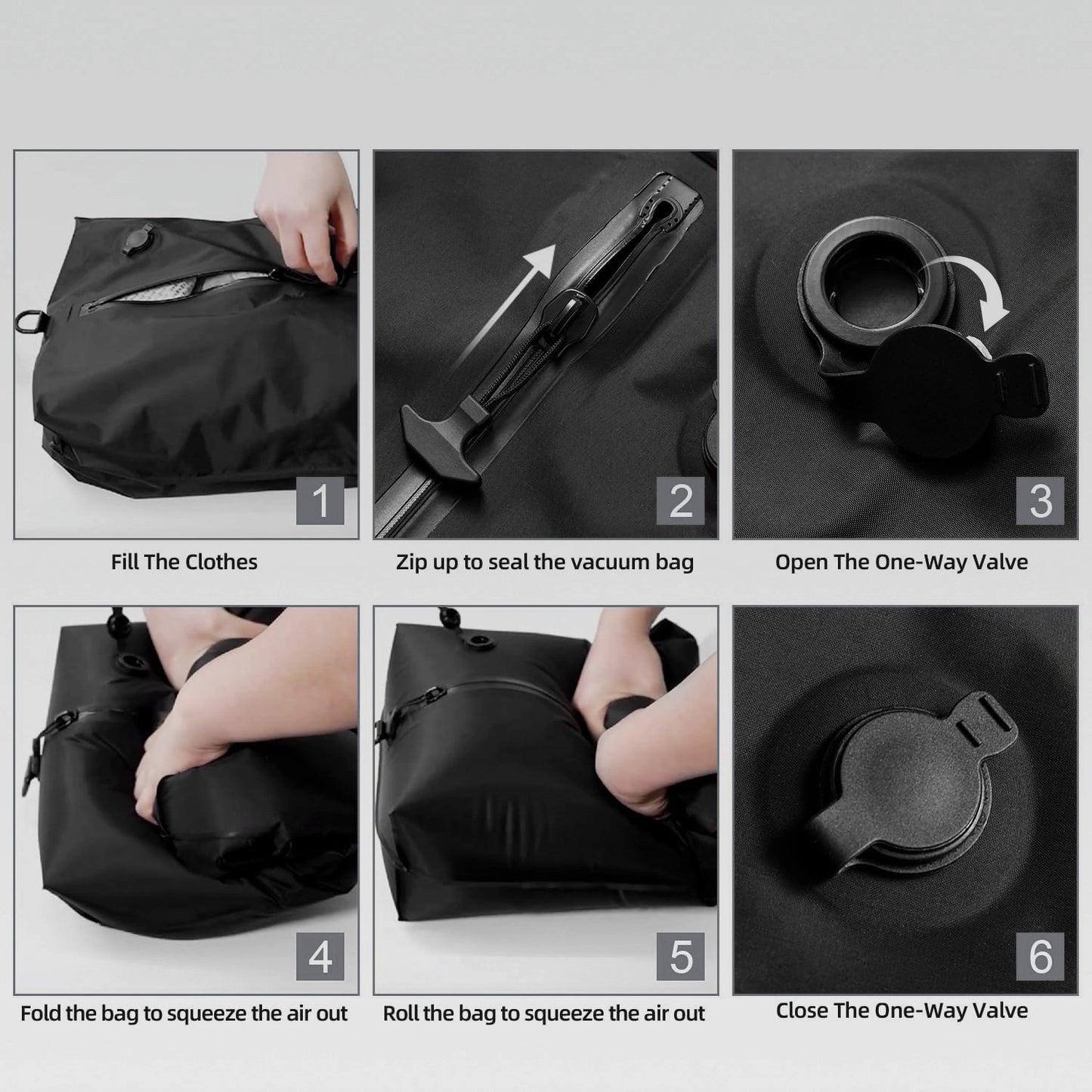 1
Fill The Clothes

2
Zip up to seal the vacuum bag

3
Open The One-Way Valve

4
Fold the bag to squeeze the air out

5
Roll the bag to squeeze the air out

6
Close The One-Way Valve