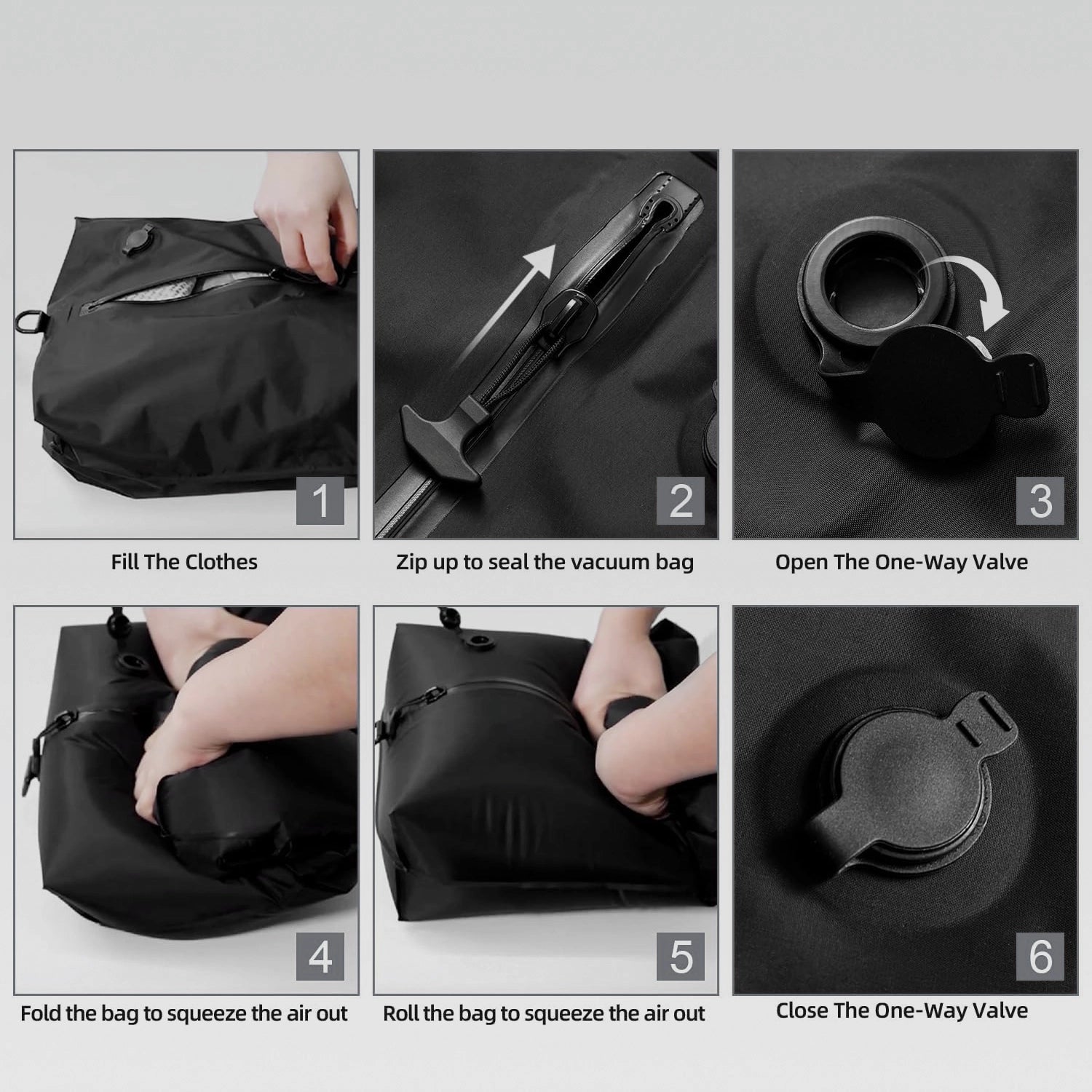 1
Fill The Clothes

2
Zip up to seal the vacuum bag

3
Open The One-Way Valve

4
Fold the bag to squeeze the air out

5
Roll the bag to squeeze the air out

6
Close The One-Way Valve